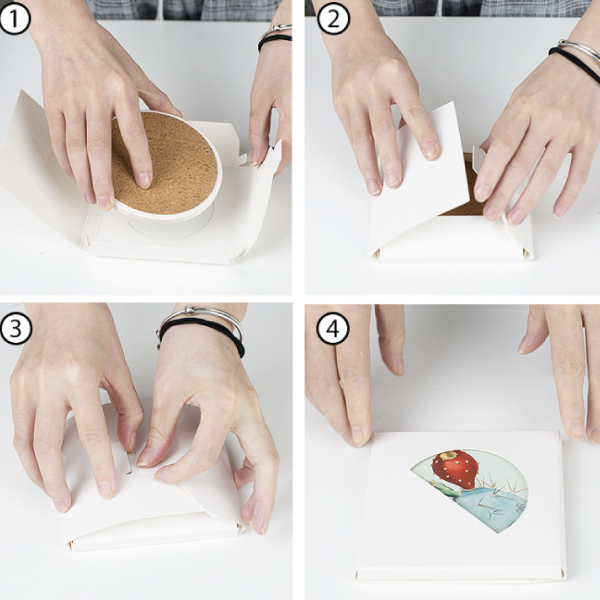 1

2

3

4